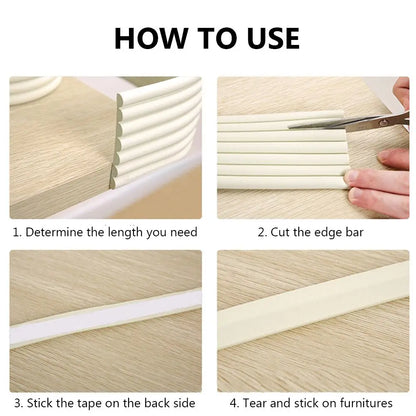 HOW TO USE

1. Determine the length you need

2. Cut the edge bar

3. Stick the tape on the back side

4. Tear and stick on furnitures